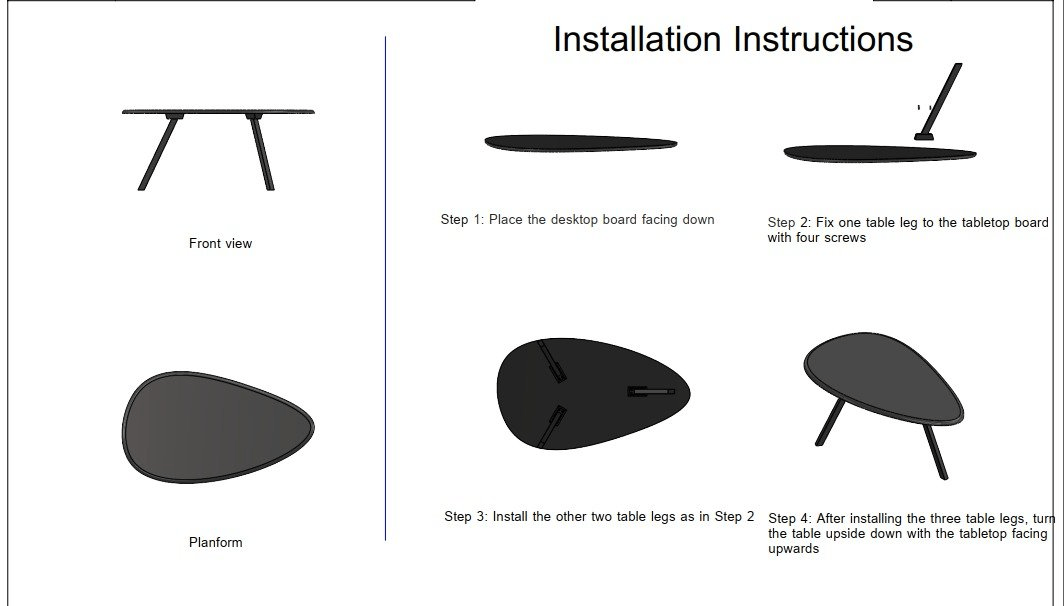 Installation Instructions

Front view

Planform

Step 1: Place the desktop board facing down

Step 2: Fix one table leg to the tabletop board with four screws

Step 3: Install the other two table legs as in Step 2

Step 4: After installing the three table legs, turn the table upside down with the tabletop facing upwards